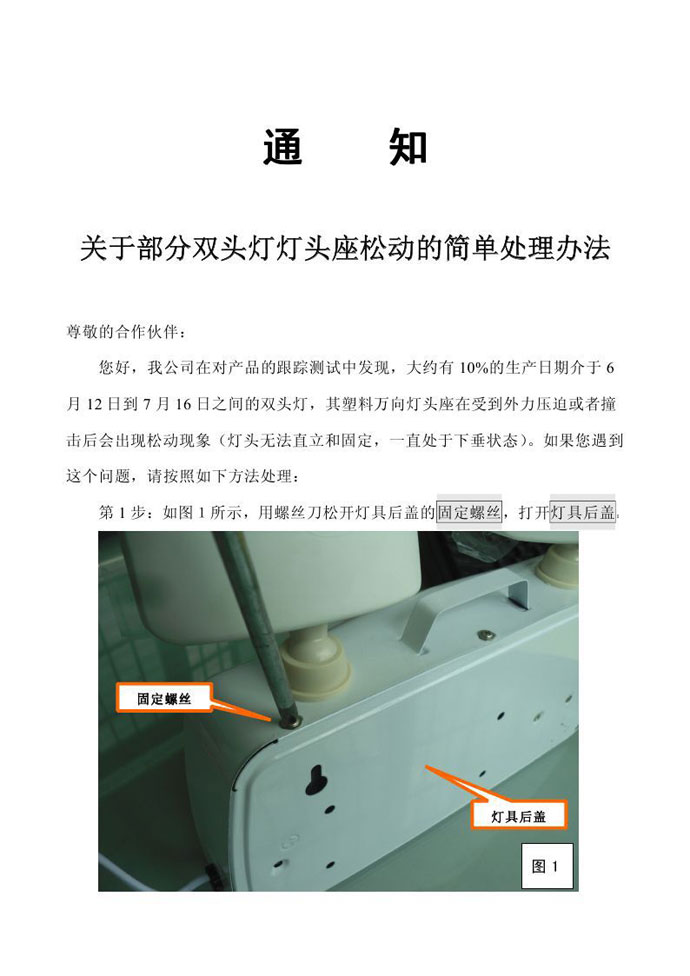 通　　知

关于部分双头灯灯头座松动的简单处理办法

尊敬的合作伙伴：

您好，我公司在对产品的跟踪测试中发现，大约有 10%的生产日期介于 6 月 12 日到 7 月 16 日之间的双头灯，其塑料万向灯头座在受到外力压迫或者撞击后会出现松动现象（灯头无法直立和固定，一直处于下垂状态）。如果您遇到这个问题，请按照如下方法处理：

第 1 步：如图 1 所示，用螺丝刀松开灯具后盖的固定螺丝，打开灯具后盖。

固定螺丝

灯具后盖

图 1